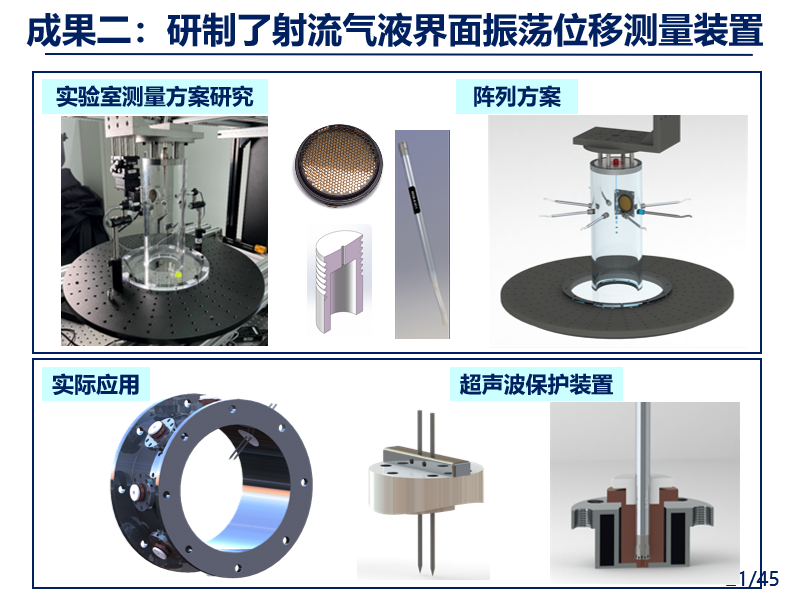 成果二：研制了射流气液界面振荡位移测量装置

实验室测量方案研究

阵列方案

实际应用

超声波保护装置

1/45